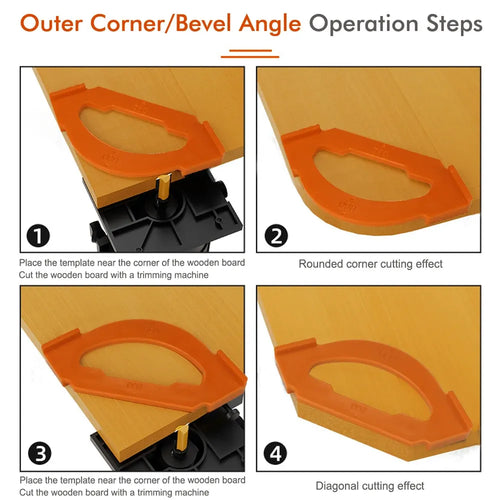 Outer Corner/Bevel Angle Operation Steps

1

Place the template near the corner of the wooden board
Cut the wooden board with a trimming machine

2

Rounded corner cutting effect

3

Place the template near the corner of the wooden board
Cut the wooden board with a trimming machine

4

Diagonal cutting effect