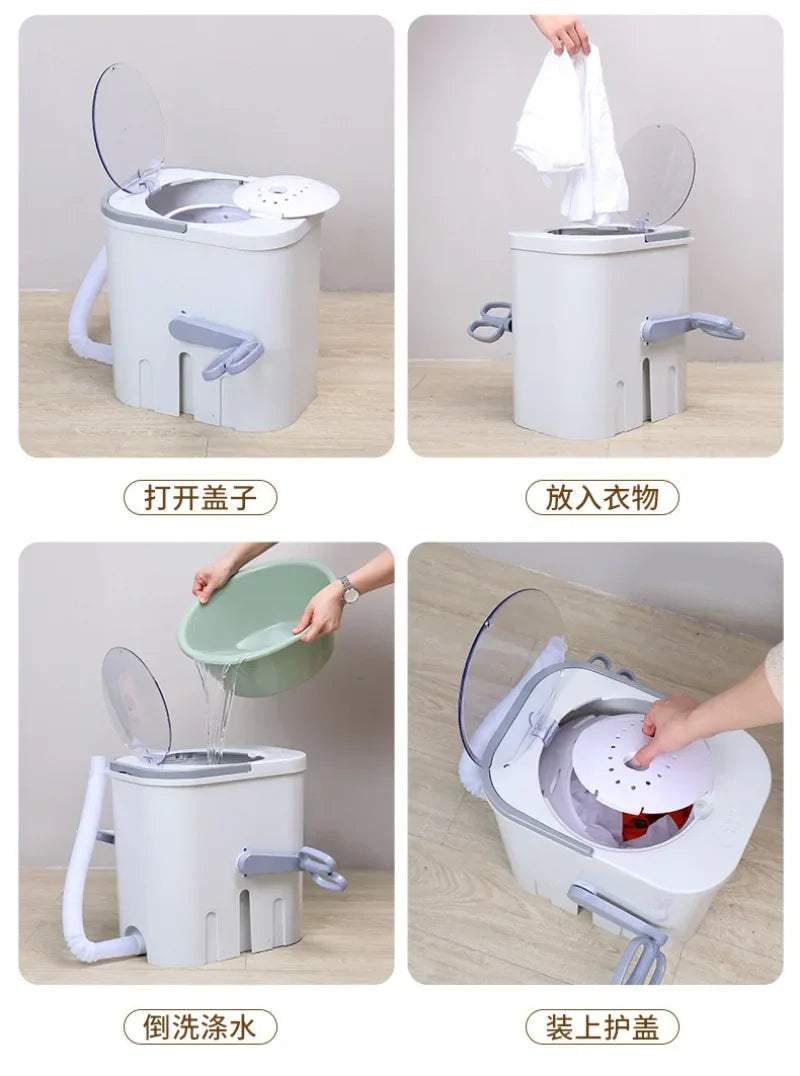 打开盖子

放入衣物

倒洗涤水

装上护盖