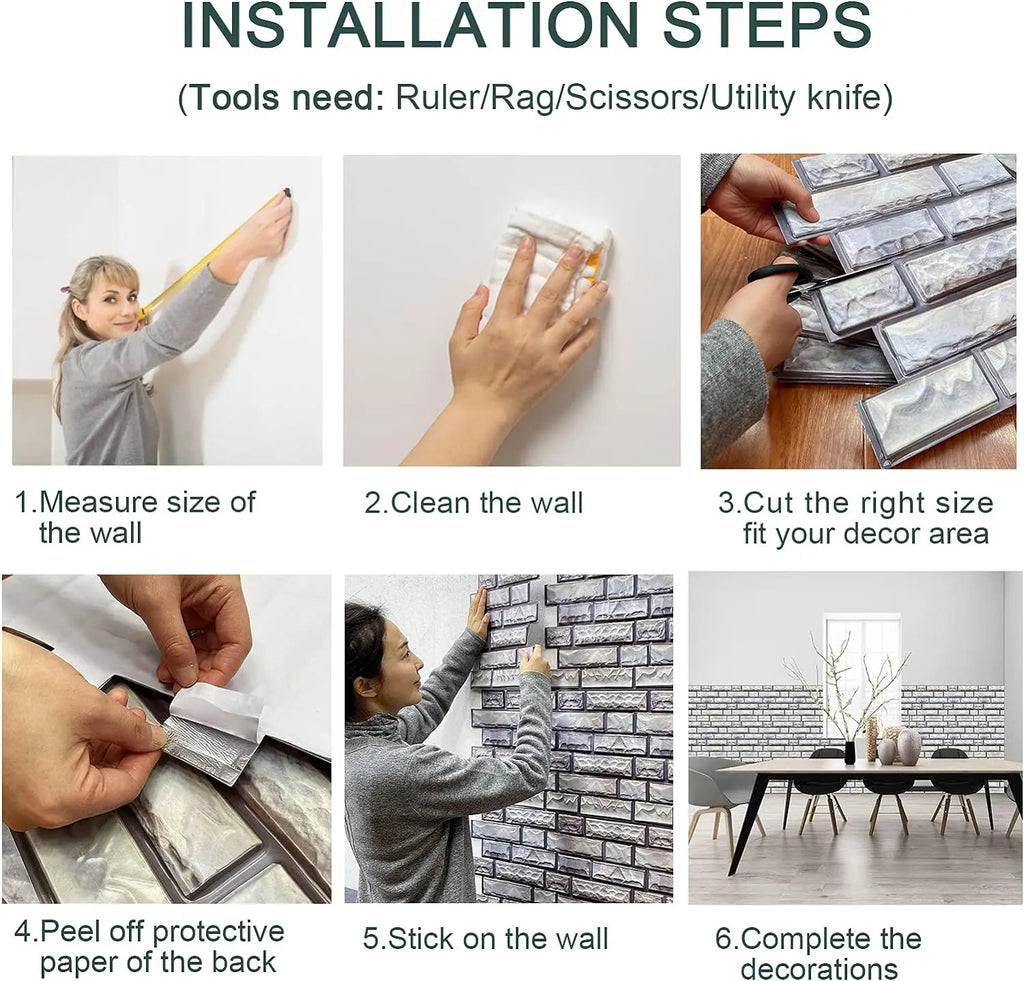 INSTALLATION STEPS

(Tools need: Ruler/Rag/Scissors/Utility knife)

1.Measure size of the wall

2.Clean the wall

3.Cut the right size fit your decor area

4.Peel off protective paper of the back

5.Stick on the wall

6.Complete the decorations