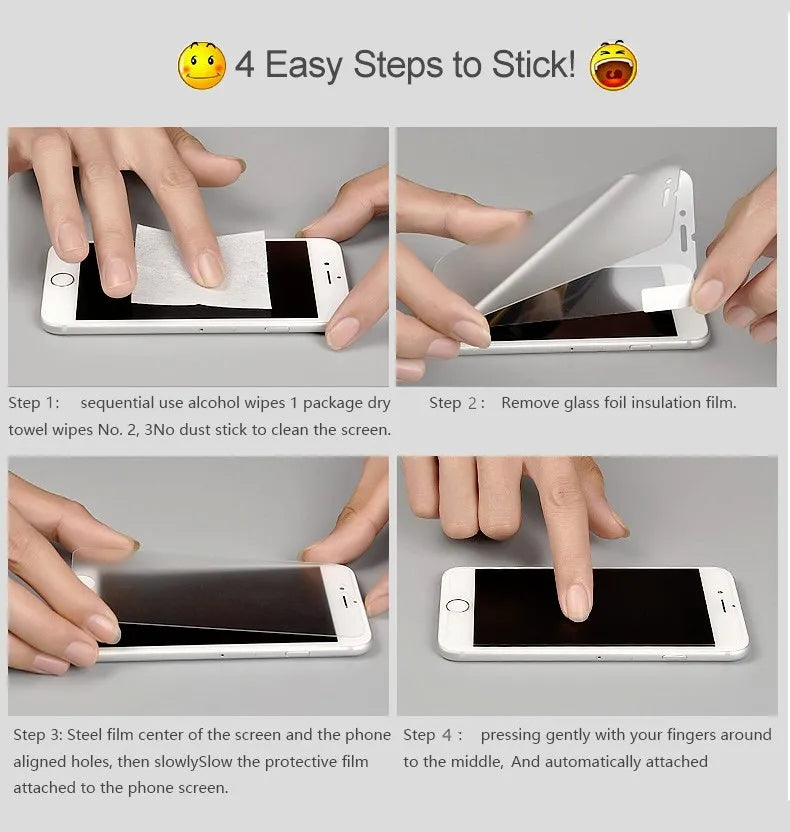 4 Easy Steps to Stick!

Step 1: sequential use alcohol wipes 1 package dry towel wipes No. 2, 3No dust stick to clean the screen.

Step 2: Remove glass foil insulation film.

Step 3: Steel film center of the screen and the phone aligned holes, then slowlySlow the protective film attached to the phone screen.

Step 4: pressing gently with your fingers around to the middle, And automatically attached