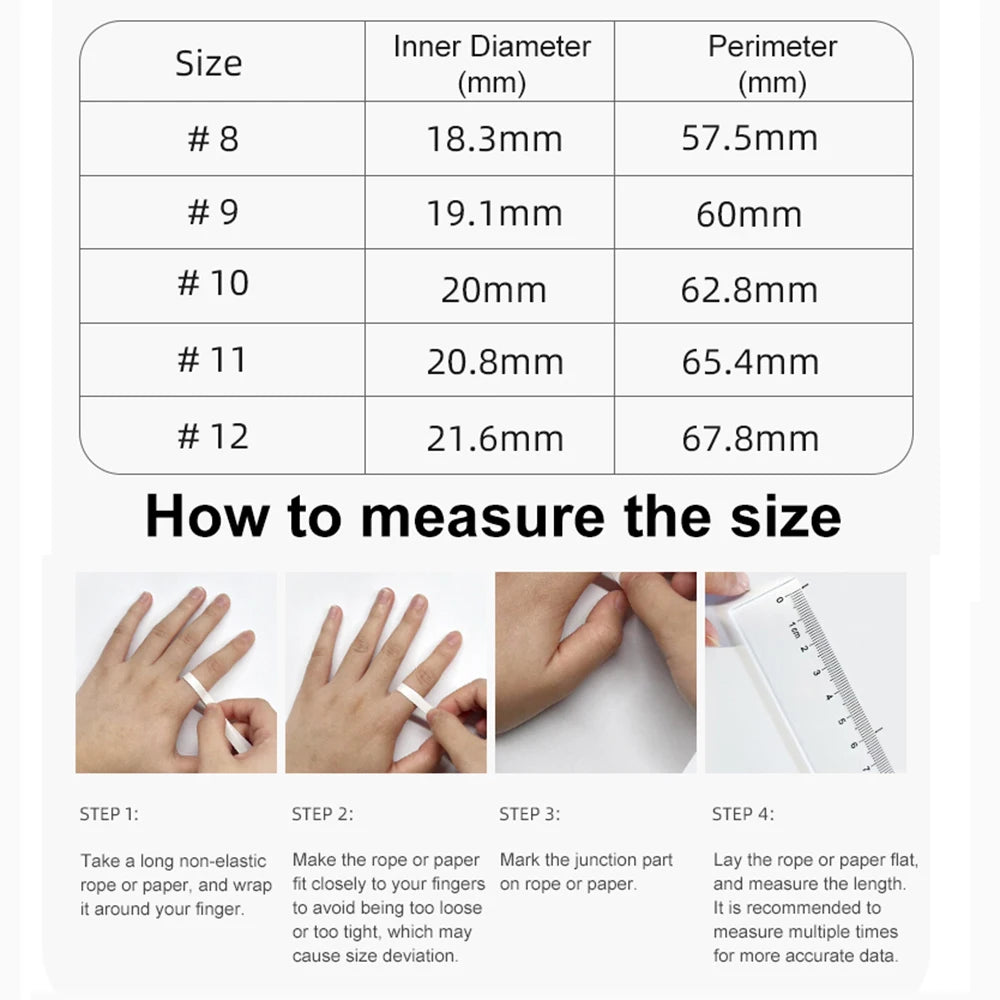 | Size | Inner Diameter (mm) | Perimeter (mm) |
|---|---|---|
| # 8 | 18.3mm | 57.5mm |
| # 9 | 19.1mm | 60mm |
| # 10 | 20mm | 62.8mm |
| # 11 | 20.8mm | 65.4mm |
| # 12 | 21.6mm | 67.8mm |

How to measure the size

0 1cm 2 3 4 5 6 7

STEP 1:

Take a long non-elastic rope or paper, and wrap it around your finger.

STEP 2:

Make the rope or paper fit closely to your fingers to avoid being too loose or too tight, which may cause size deviation.

STEP 3:

Mark the junction part on rope or paper.

STEP 4:

Lay the rope or paper flat, and measure the length. It is recommended to measure multiple times for more accurate data.