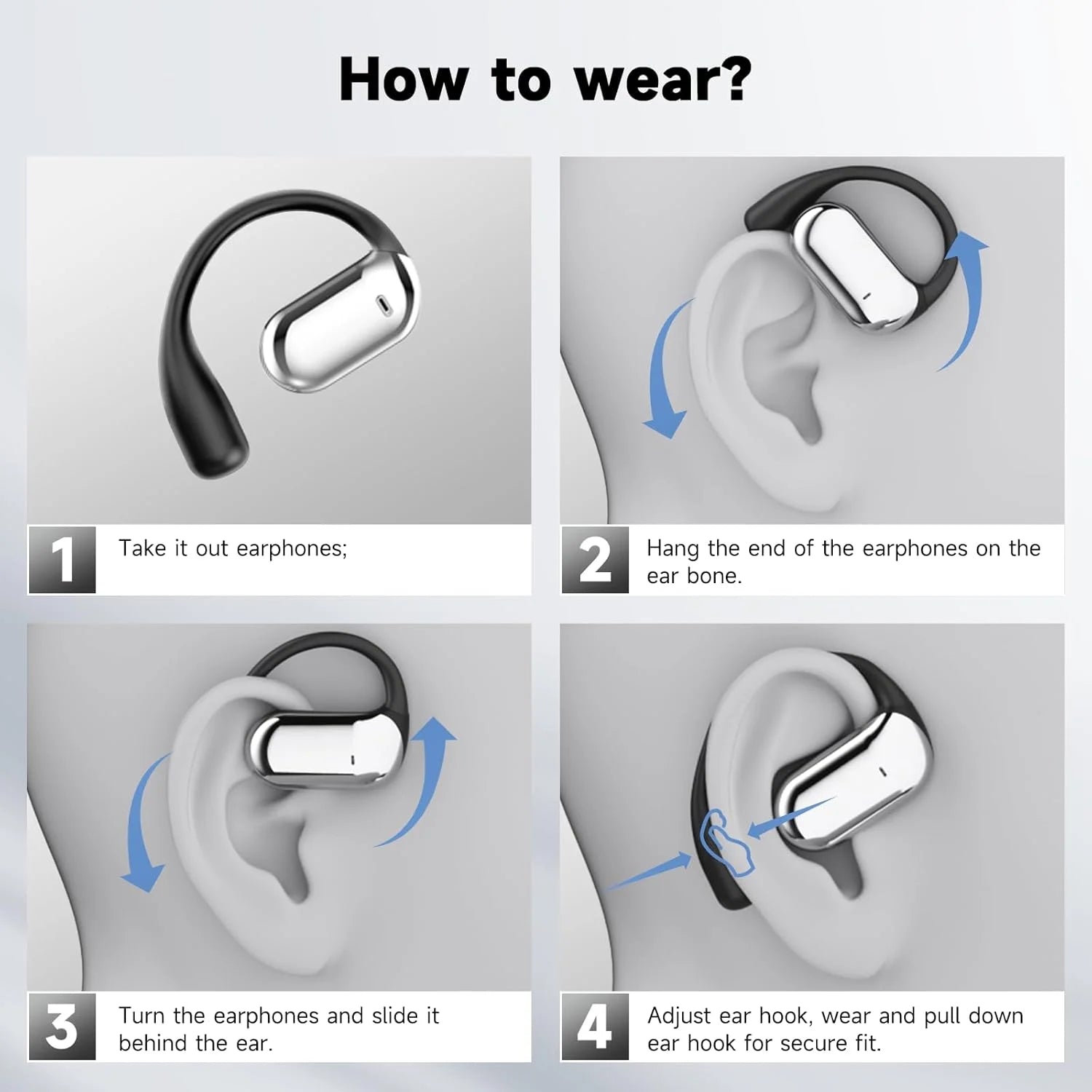 How to wear?

1 Take it out earphones;

2 Hang the end of the earphones on the ear bone.

3 Turn the earphones and slide it behind the ear.

4 Adjust ear hook, wear and pull down ear hook for secure fit.