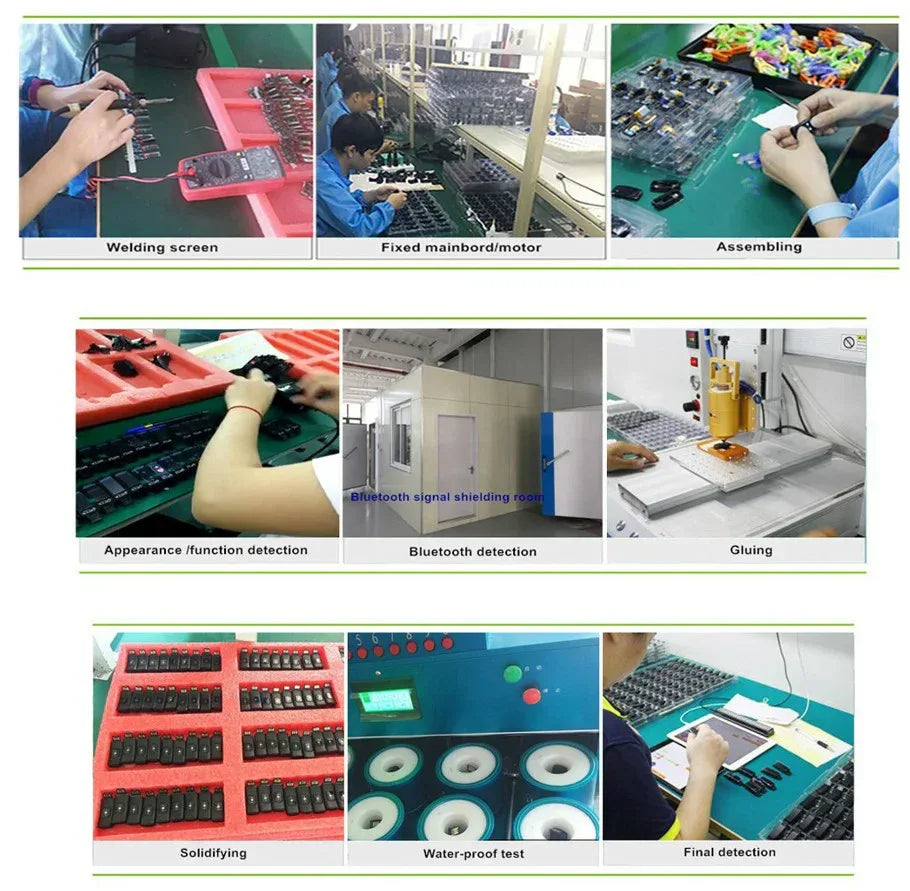 Welding screen

Fixed mainbord/motor

Assembling

Appearance /function detection

Bluetooth signal shielding room

Bluetooth detection

Gluing

Solidifying

Water-proof test

Final detection