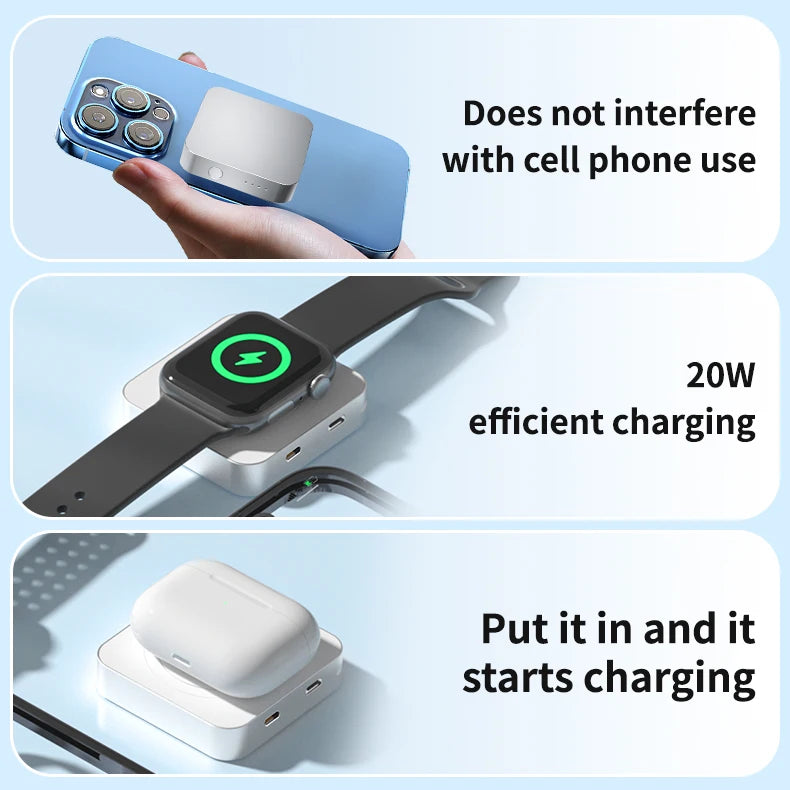 Does not interfere with cell phone use

20W
efficient charging

Put it in and it starts charging