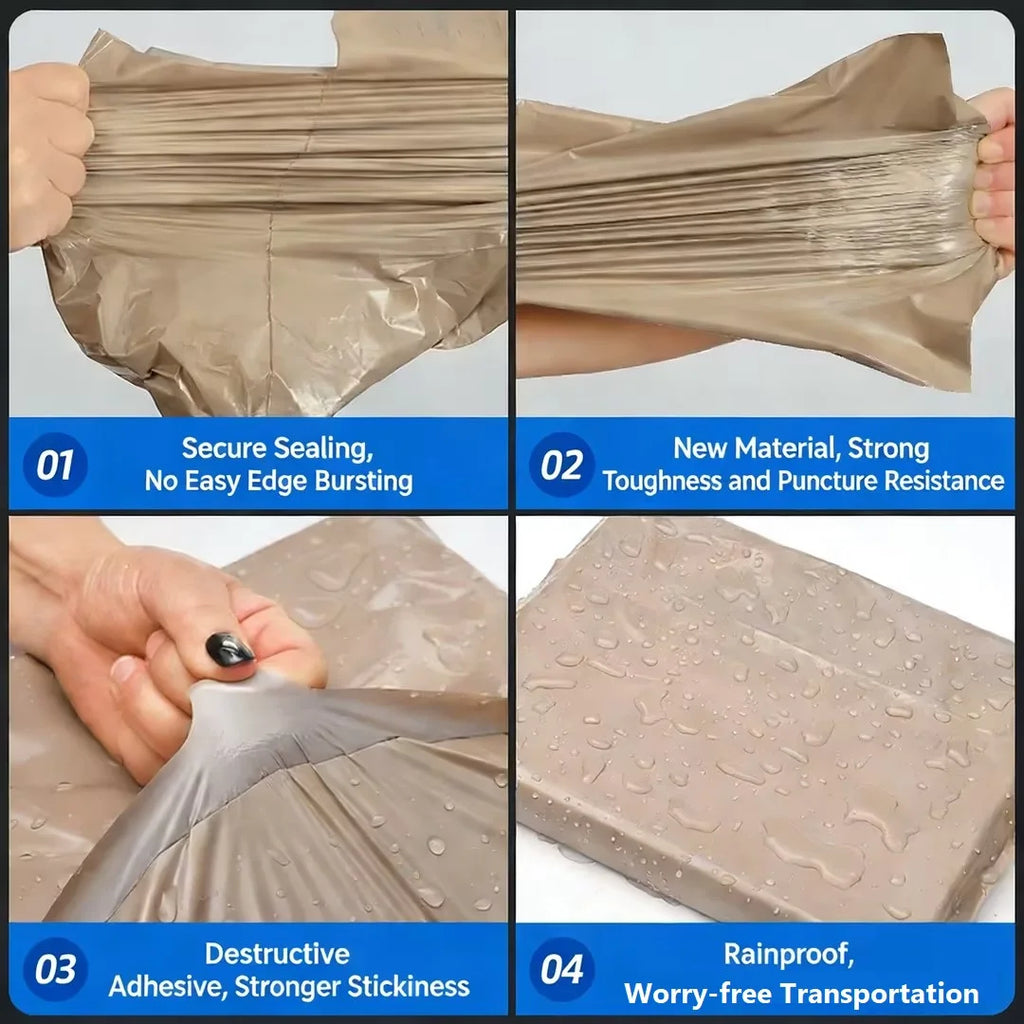 01
Secure Sealing,
No Easy Edge Bursting

02
New Material, Strong
Toughness and Puncture Resistance

03
Destructive
Adhesive, Stronger Stickiness

04
Rainproof,
Worry-free Transportation