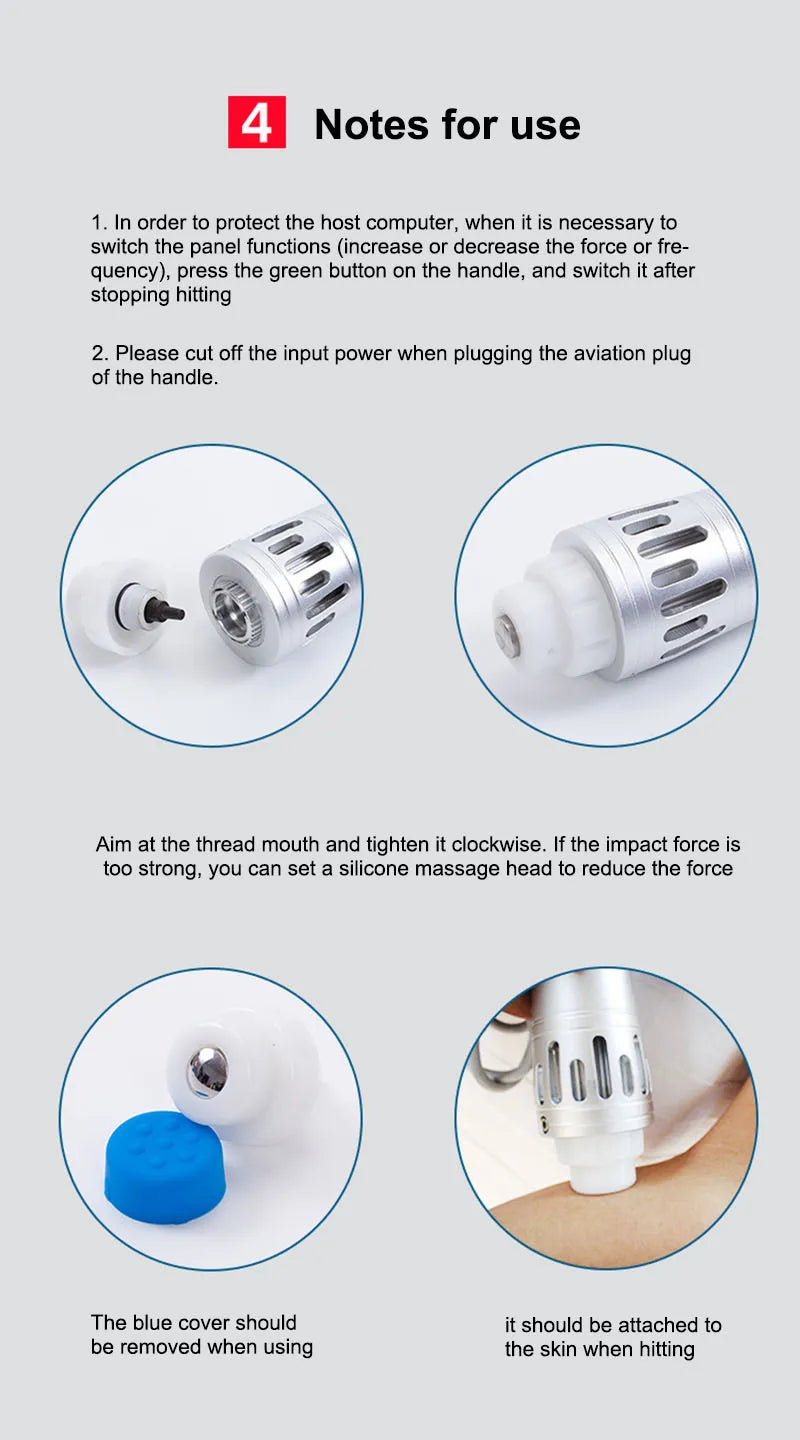 4 Notes for use

1. In order to protect the host computer, when it is necessary to switch the panel functions (increase or decrease the force or frequency), press the green button on the handle, and switch it after stopping hitting

2. Please cut off the input power when plugging the aviation plug of the handle.

Aim at the thread mouth and tighten it clockwise. If the impact force is too strong, you can set a silicone massage head to reduce the force

The blue cover should be removed when using

it should be attached to the skin when hitting