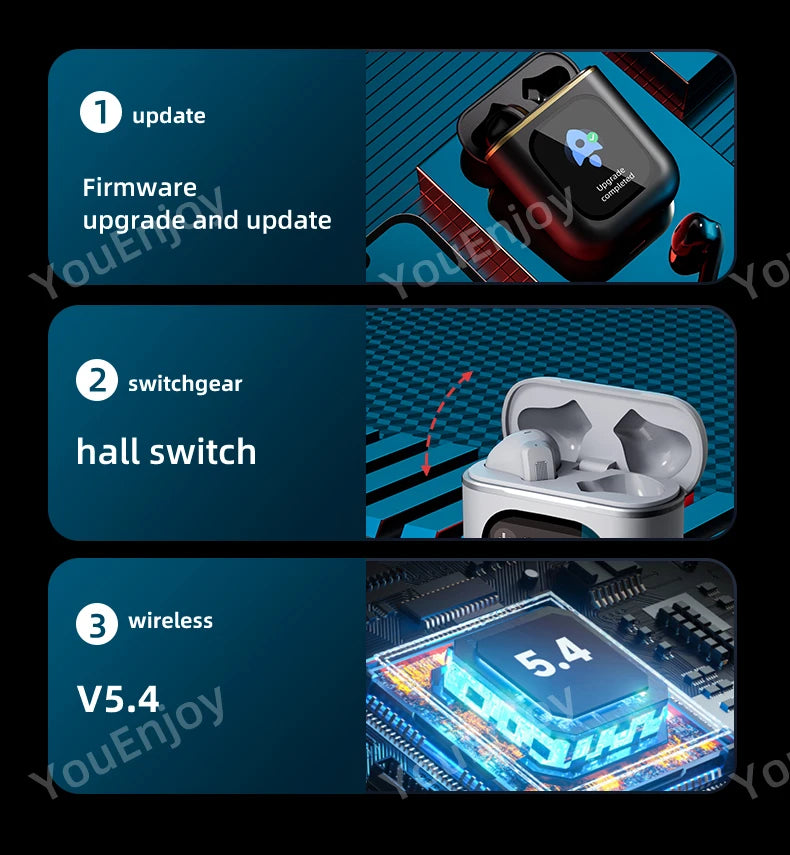 1 update

Firmware upgrade and update

Upgrade completed

YouEnjoy

YouEnjoy

2 switchgear

hall switch

3 wireless

V5.4

5.4

YouEnjoy