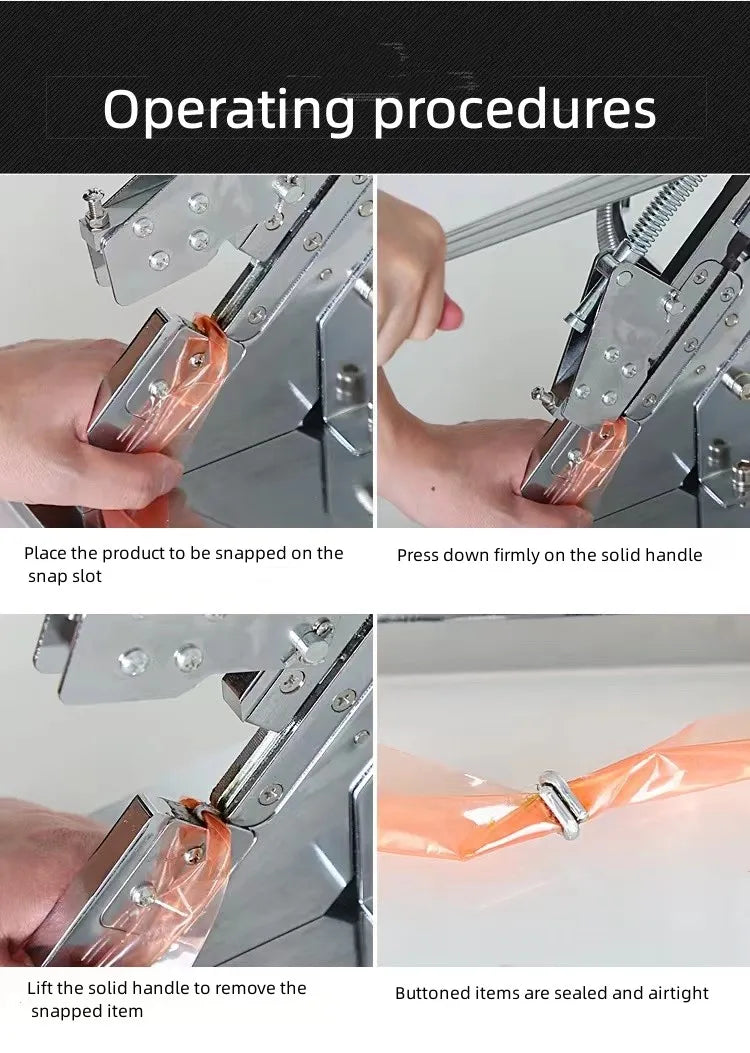 Operating procedures

Place the product to be snapped on the snap slot

Press down firmly on the solid handle

Lift the solid handle to remove the snapped item

Buttoned items are sealed and airtight