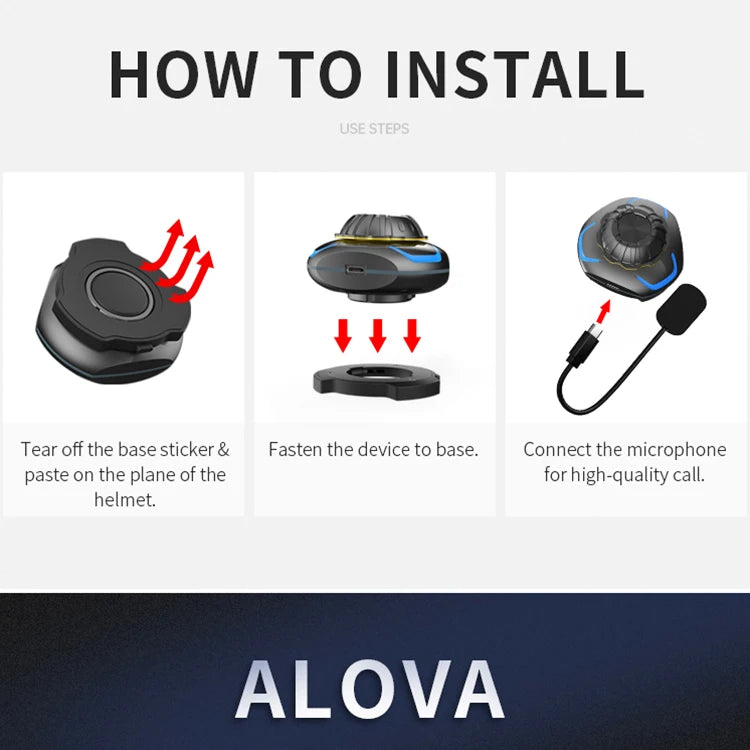 HOW TO INSTALL

USE STEPS

Tear off the base sticker & paste on the plane of the helmet.

Fasten the device to base.

Connect the microphone for high-quality call.

ALOVA