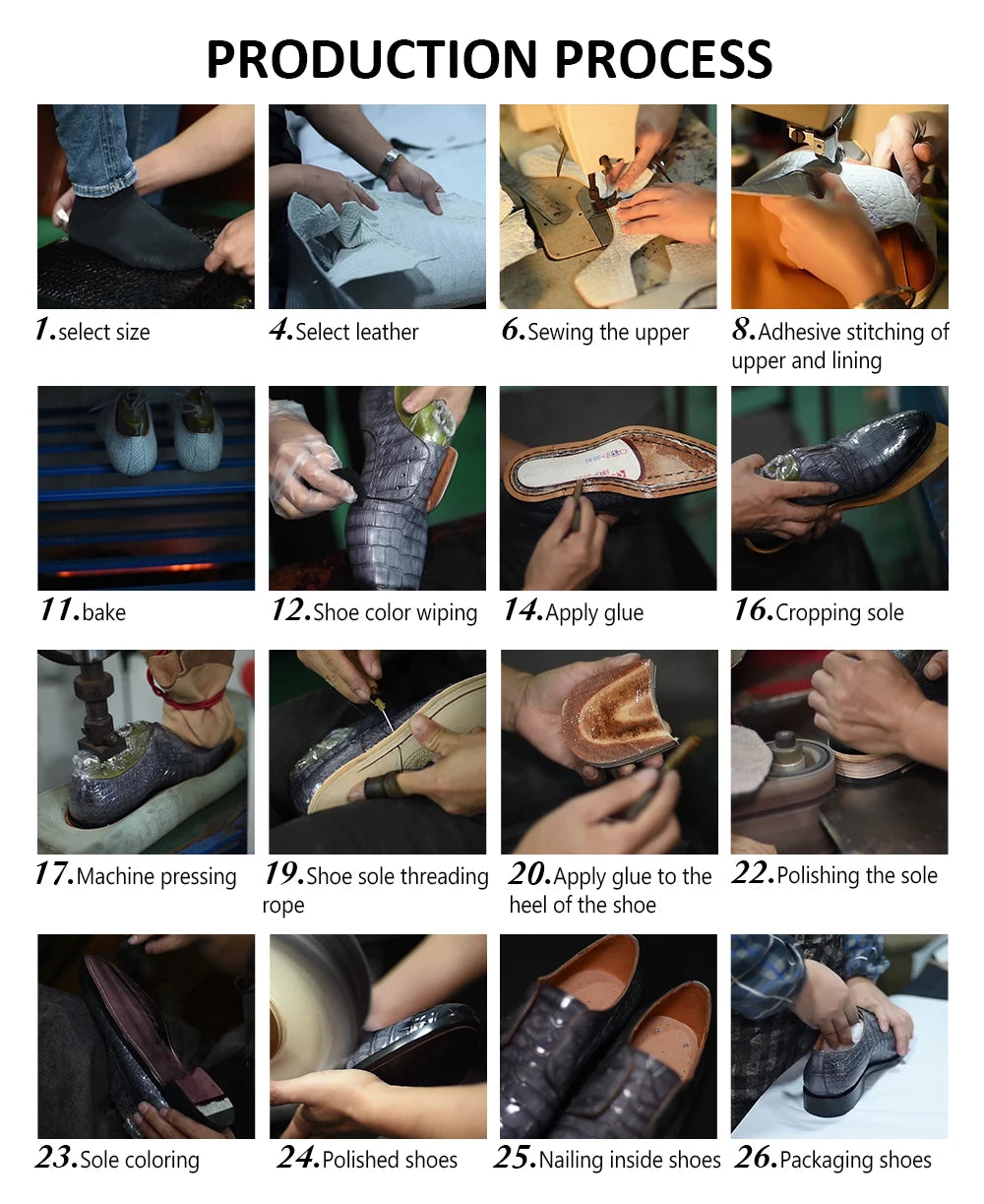 PRODUCTION PROCESS

1.select size

4.Select leather

6.Sewing the upper

8.Adhesive stitching of upper and lining

11.bake

12.Shoe color wiping

14.Apply glue

16.Cropping sole

17.Machine pressing

19.Shoe sole threading rope

20.Apply glue to the heel of the shoe

22.Polishing the sole

23.Sole coloring

24.Polished shoes

25.Nailing inside shoes

26.Packaging shoes