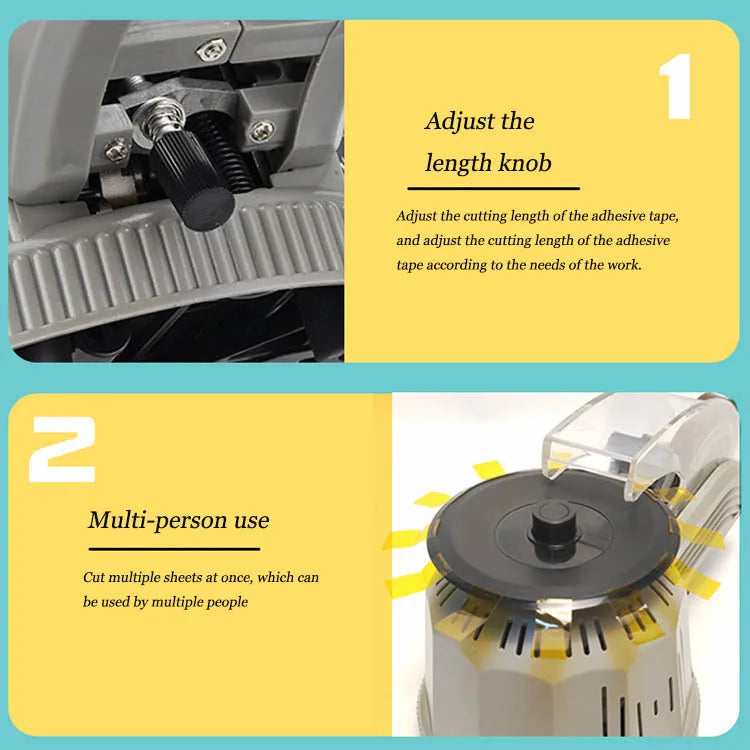 1

Adjust the length knob

Adjust the cutting length of the adhesive tape, and adjust the cutting length of the adhesive tape according to the needs of the work.

2

Multi-person use

Cut multiple sheets at once, which can be used by multiple people